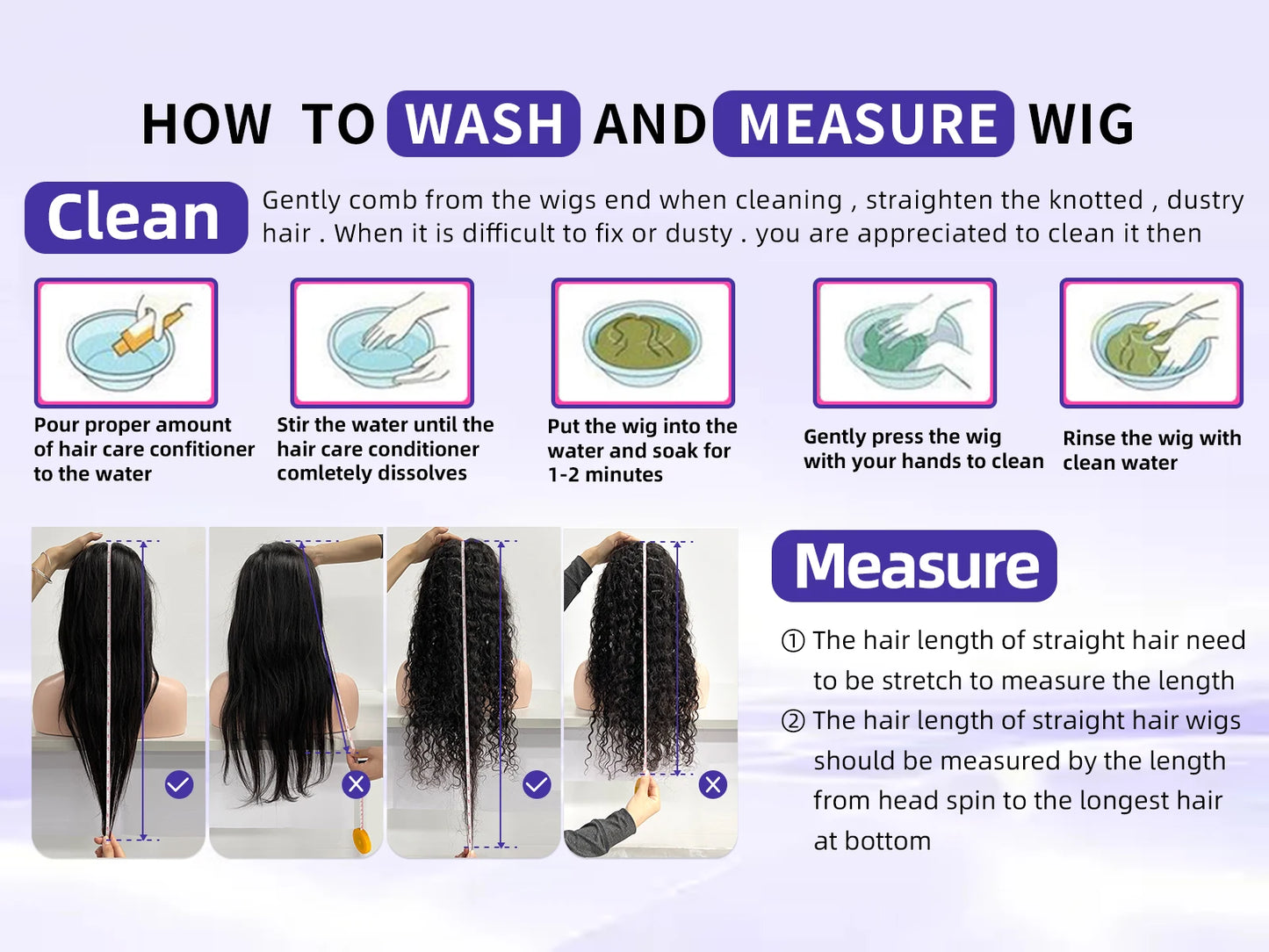 HOW TO WASH AND MEASURE WIG

Clean

Gently comb from the wigs end when cleaning , straighten the knotted , dustry hair . When it is difficult to fix or dusty . you are appreciated to clean it then

Pour proper amount of hair care confitioner to the water

Stir the water until the hair care conditioner comletely dissolves

Put the wig into the water and soak for 1-2 minutes

Gently press the wig with your hands to clean

Rinse the wig with clean water

Measure

① The hair length of straight hair need to be stretch to measure the length

② The hair length of straight hair wigs should be measured by the length from head spin to the longest hair at bottom