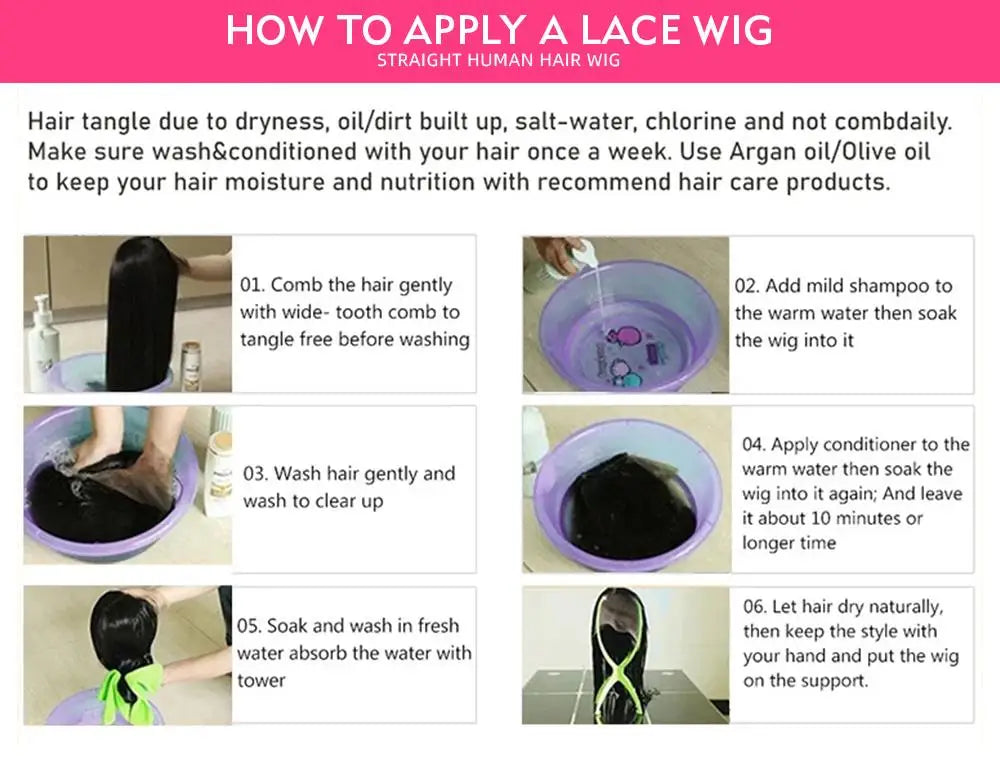 HOW TO APPLY A LACE WIG
STRAIGHT HUMAN HAIR WIG

Hair tangle due to dryness, oil/dirt built up, salt-water, chlorine and not combdaily. Make sure wash&conditioned with your hair once a week. Use Argan oil/Olive oil to keep your hair moisture and nutrition with recommend hair care products.

01. Comb the hair gently with wide- tooth comb to tangle free before washing

02. Add mild shampoo to the warm water then soak the wig into it

03. Wash hair gently and wash to clear up

04. Apply conditioner to the warm water then soak the wig into it again; And leave it about 10 minutes or longer time

05. Soak and wash in fresh water absorb the water with tower

06. Let hair dry naturally, then keep the style with your hand and put the wig on the support.