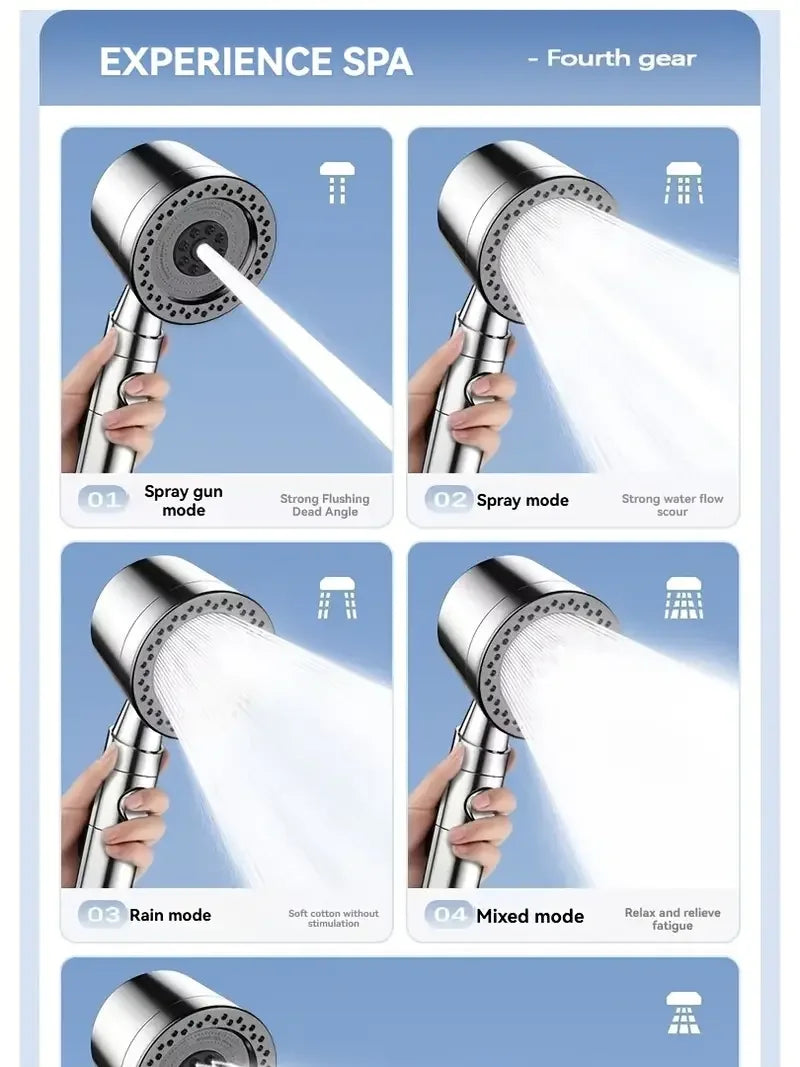 EXPERIENCE SPA

- Fourth gear

01 Spray gun mode

Strong Flushing Dead Angle

02 Spray mode

Strong water flow scour

03 Rain mode

Soft cotton without stimulation

04 Mixed mode

Relax and relieve fatigue