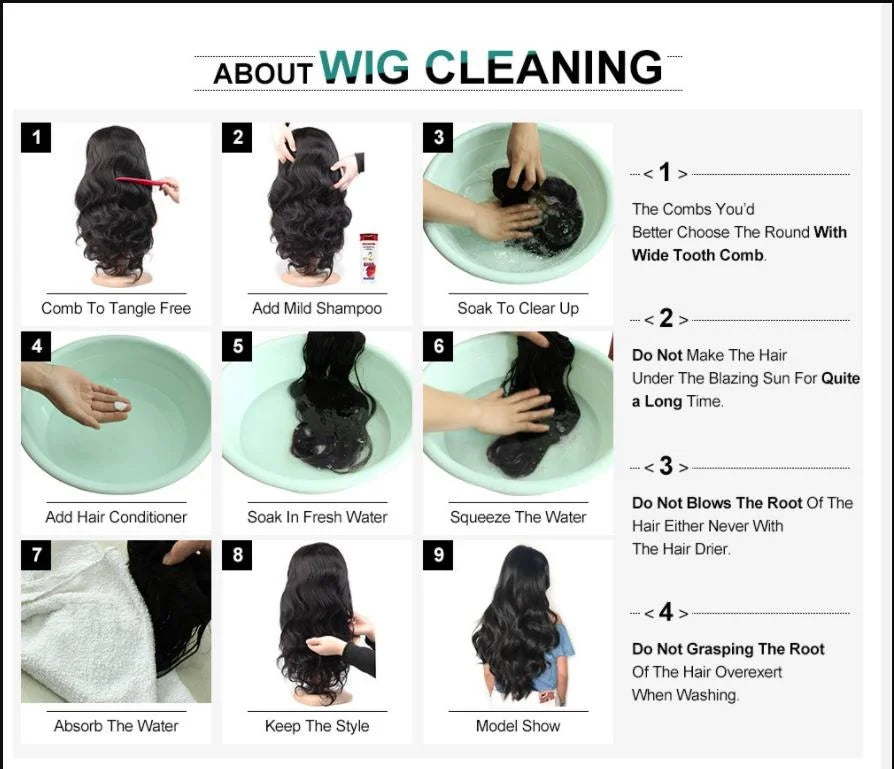 ABOUT WIG CLEANING

1
Comb To Tangle Free

2
Add Mild Shampoo

3
Soak To Clear Up

4
Add Hair Conditioner

5
Soak In Fresh Water

6
Squeeze The Water

7
Absorb The Water

8
Keep The Style

9
Model Show

< 1 >
The Combs You'd Better Choose The Round With Wide Tooth Comb.

< 2 >
Do Not Make The Hair Under The Blazing Sun For Quite a Long Time.

< 3 >
Do Not Blows The Root Of The Hair Either Never With The Hair Drier.

< 4 >
Do Not Grasping The Root Of The Hair Overexert When Washing.