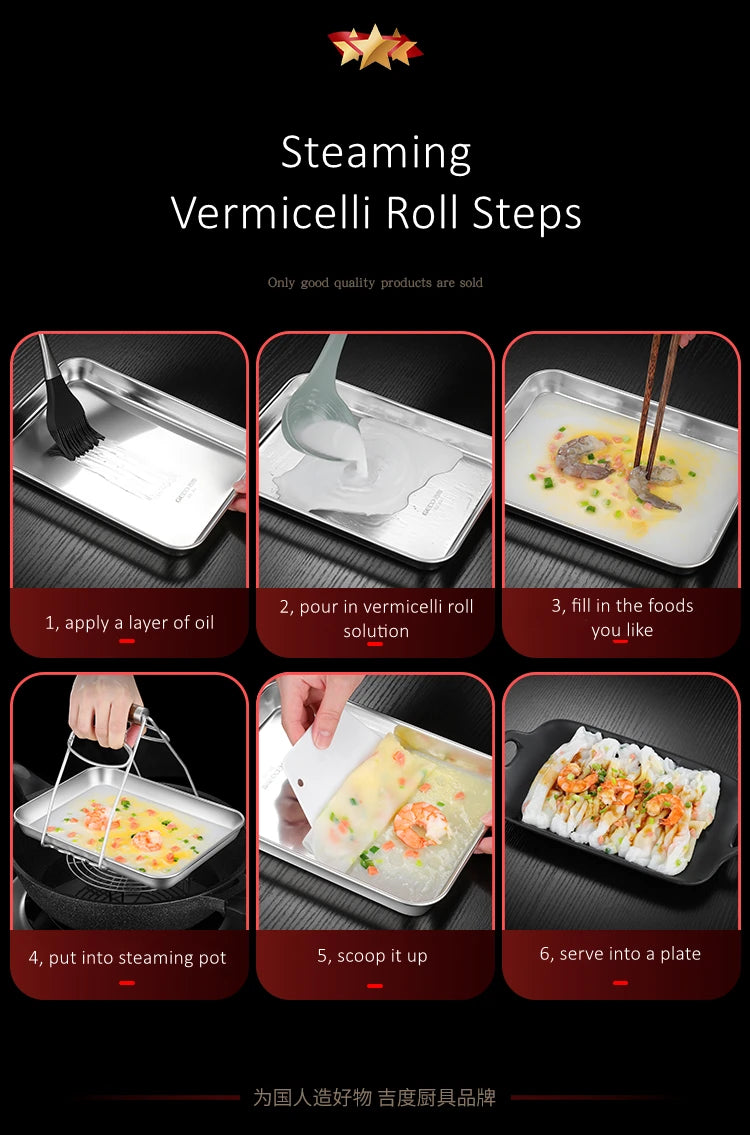 Steaming Vermicelli Roll Steps

Only good quality products are sold

1, apply a layer of oil

2, pour in vermicelli roll solution

3, fill in the foods you like

4, put into steaming pot

5, scoop it up

6, serve into a plate

为国人造好物 吉度厨具品牌