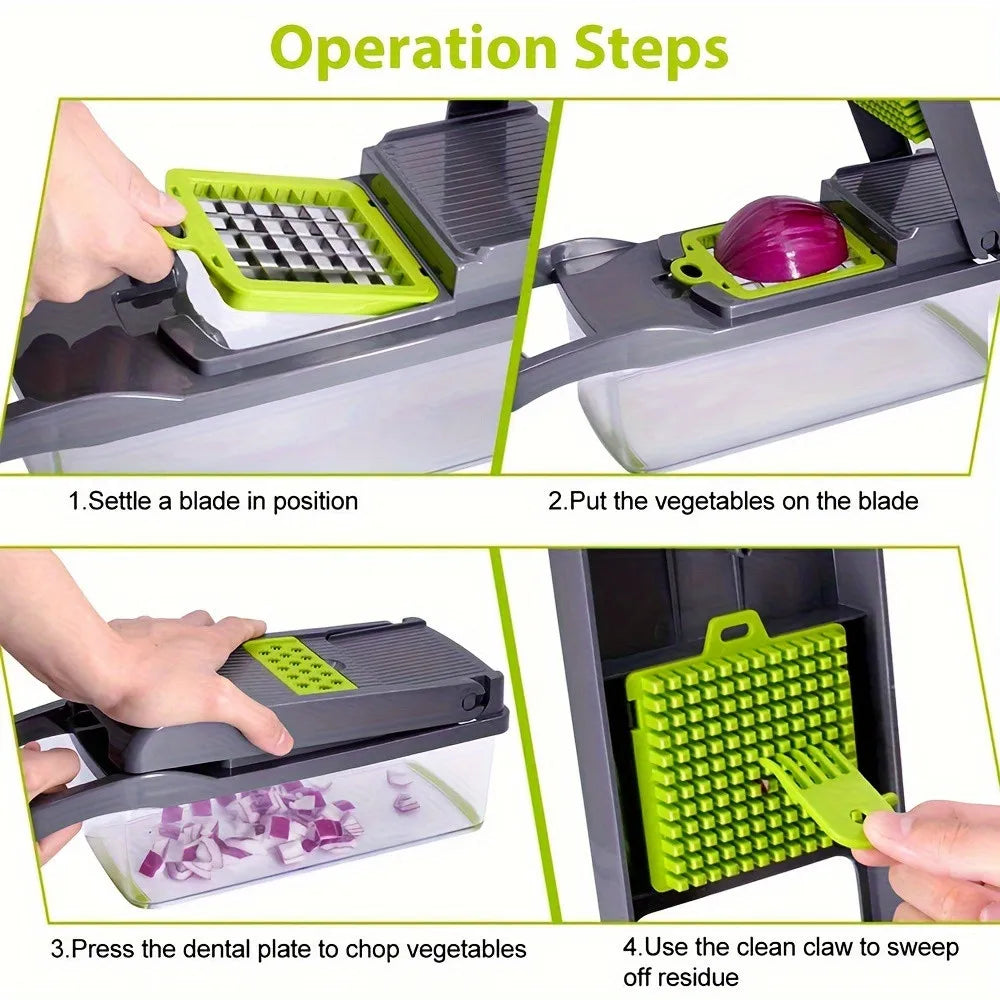 Operation Steps

1.Settle a blade in position

2.Put the vegetables on the blade

3.Press the dental plate to chop vegetables

4.Use the clean claw to sweep off residue