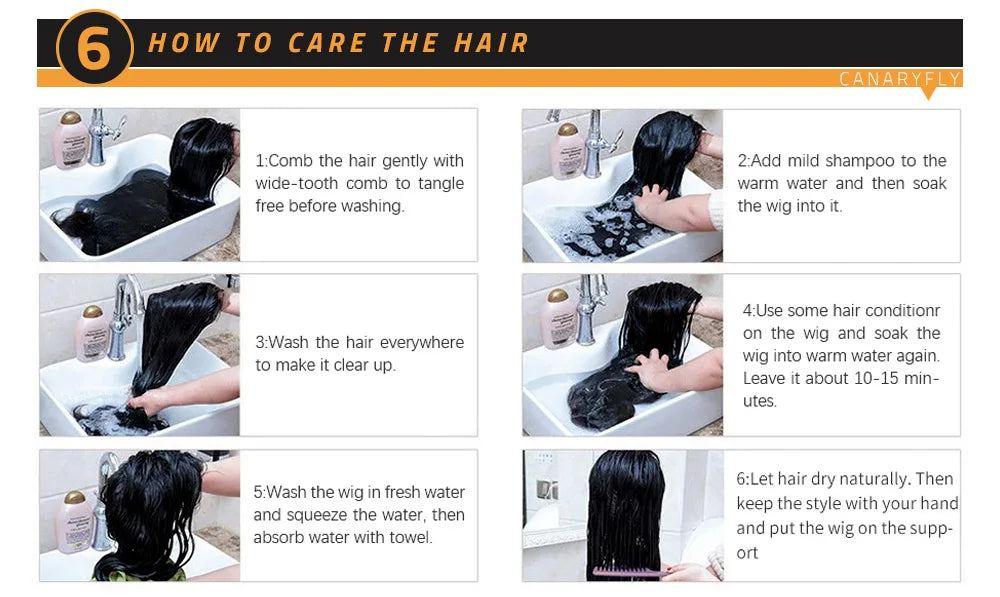 6 HOW TO CARE THE HAIR

CANARYFLY

1:Comb the hair gently with wide-tooth comb to tangle free before washing.

2:Add mild shampoo to the warm water and then soak the wig into it.

3:Wash the hair everywhere to make it clear up.

4:Use some hair conditionr on the wig and soak the wig into warm water again. Leave it about 10-15 minutes.

5:Wash the wig in fresh water and squeeze the water, then absorb water with towel.

6:Let hair dry naturally. Then keep the style with your hand and put the wig on the support