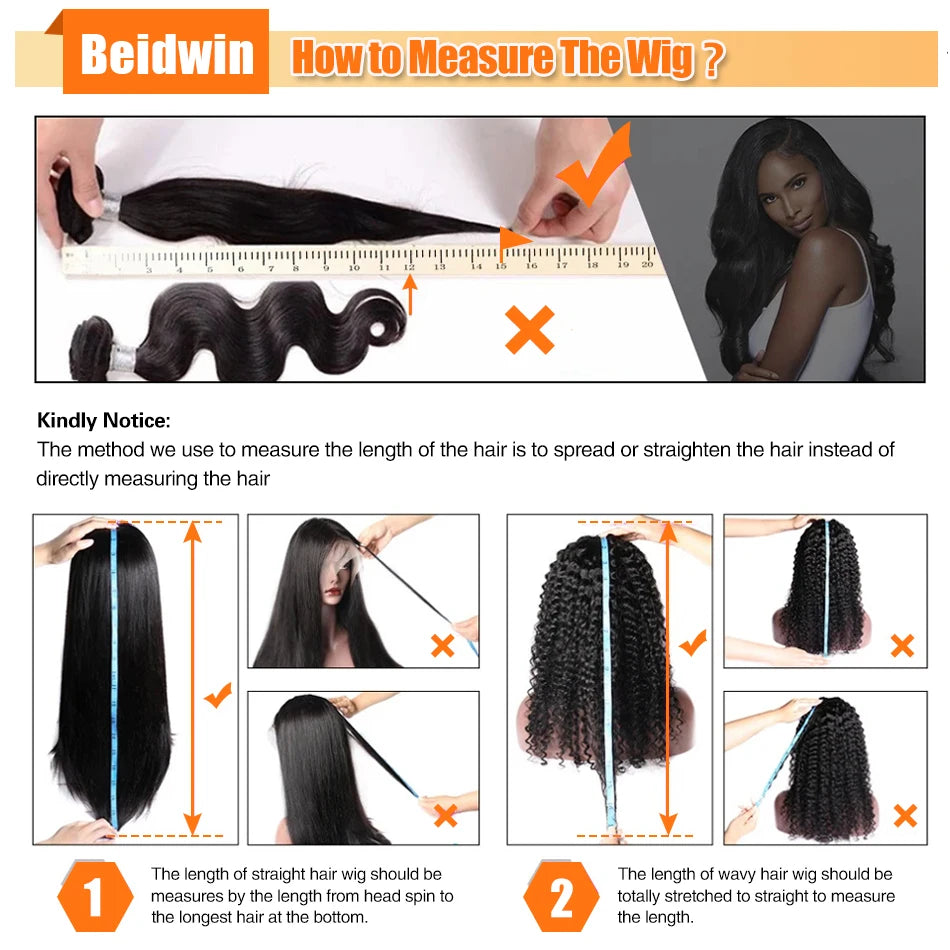 Beidwin How to Measure The Wig ?

3 4 5 6 7 8 9 10 11 12 13 14 15 16 17 18 19 20

Kindly Notice:
The method we use to measure the length of the hair is to spread or straighten the hair instead of directly measuring the hair

1 The length of straight hair wig should be measures by the length from head spin to the longest hair at the bottom.

2 The length of wavy hair wig should be totally stretched to straight to measure the length.