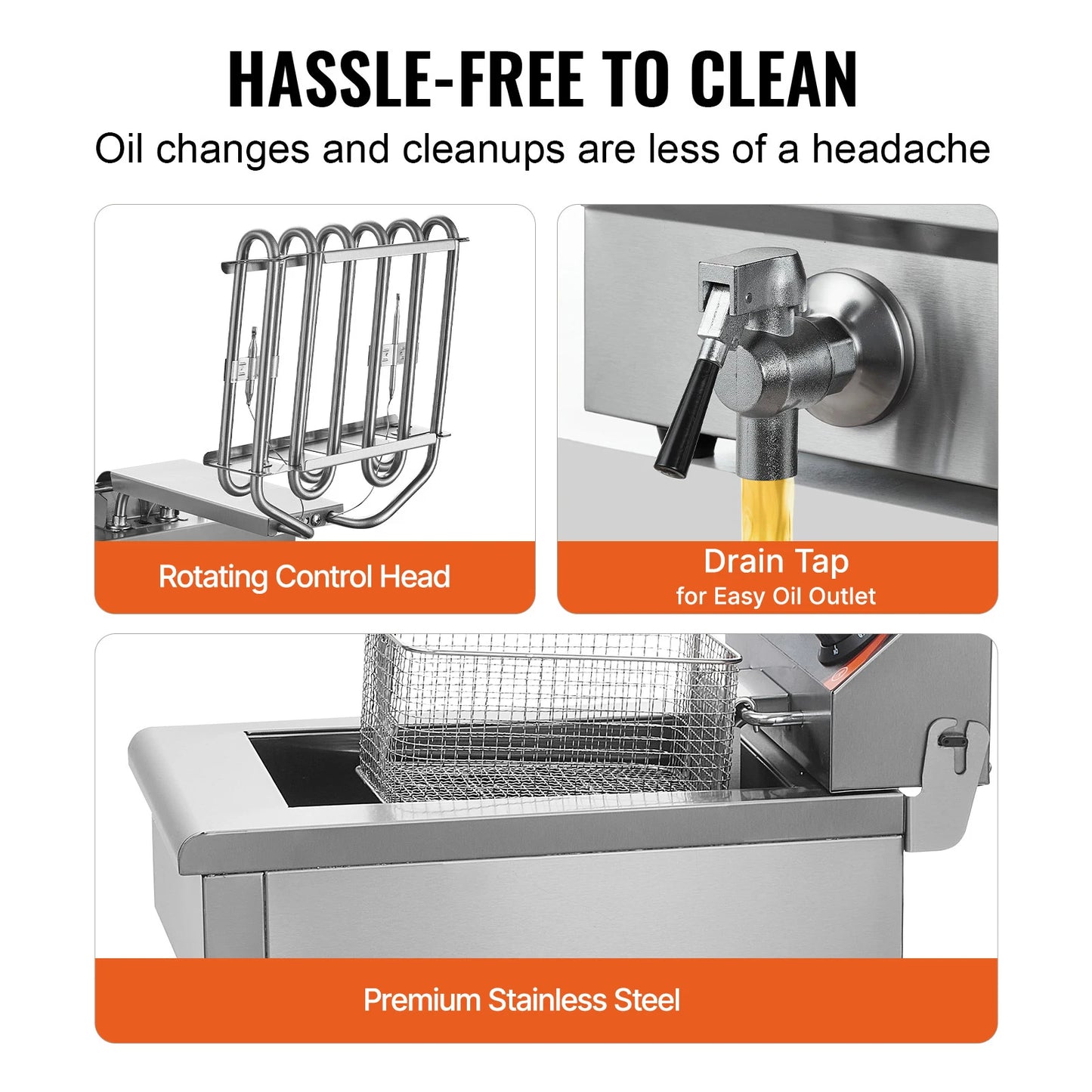 HASSLE-FREE TO CLEAN

Oil changes and cleanups are less of a headache

Rotating Control Head

Drain Tap
for Easy Oil Outlet

Premium Stainless Steel