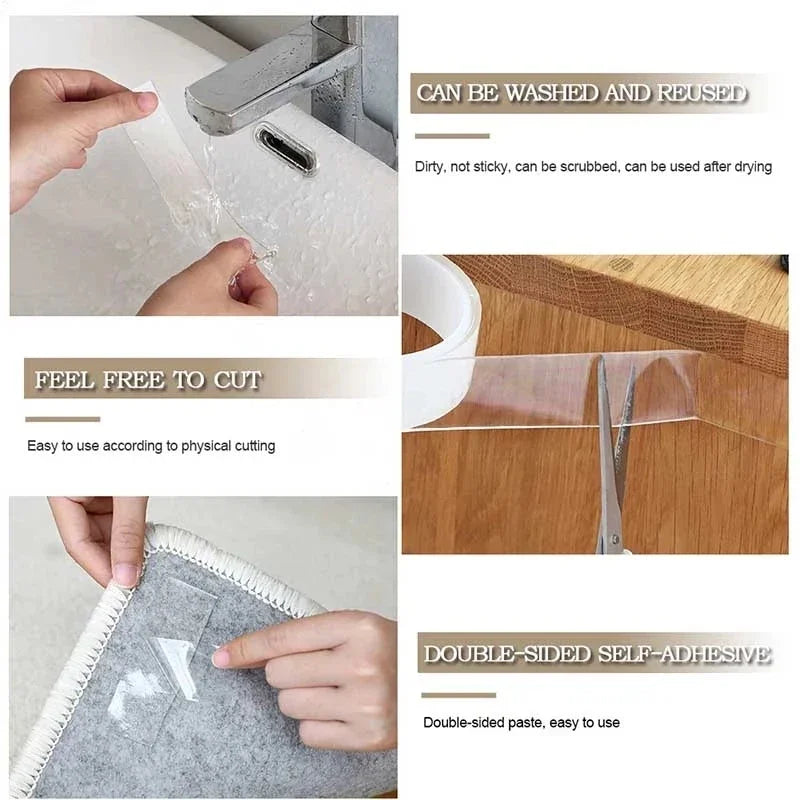 CAN BE WASHED AND REUSED

Dirty, not sticky, can be scrubbed, can be used after drying

FEEL FREE TO CUT

Easy to use according to physical cutting

DOUBLE-SIDED SELF-ADHESIVE

Double-sided paste, easy to use