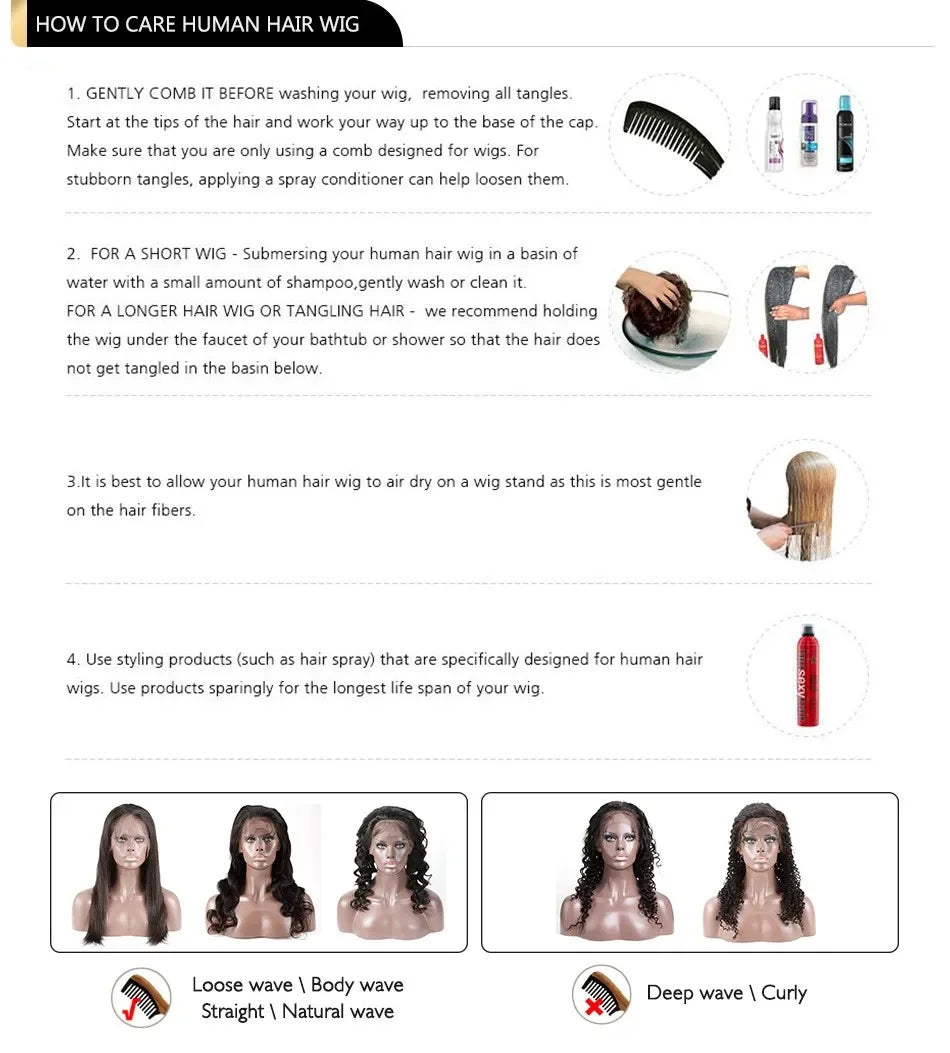 HOW TO CARE HUMAN HAIR WIG

1. GENTLY COMB IT BEFORE washing your wig, removing all tangles. Start at the tips of the hair and work your way up to the base of the cap. Make sure that you are only using a comb designed for wigs. For stubborn tangles, applying a spray conditioner can help loosen them.

2. FOR A SHORT WIG - Submersing your human hair wig in a basin of water with a small amount of shampoo,gently wash or clean it.
FOR A LONGER HAIR WIG OR TANGLING HAIR - we recommend holding the wig under the faucet of your bathtub or shower so that the hair does not get tangled in the basin below.

3.It is best to allow your human hair wig to air dry on a wig stand as this is most gentle on the hair fibers.

4. Use styling products (such as hair spray) that are specifically designed for human hair wigs. Use products sparingly for the longest life span of your wig.

sexy

Loose wave \ Body wave
Straight \ Natural wave

Deep wave \ Curly