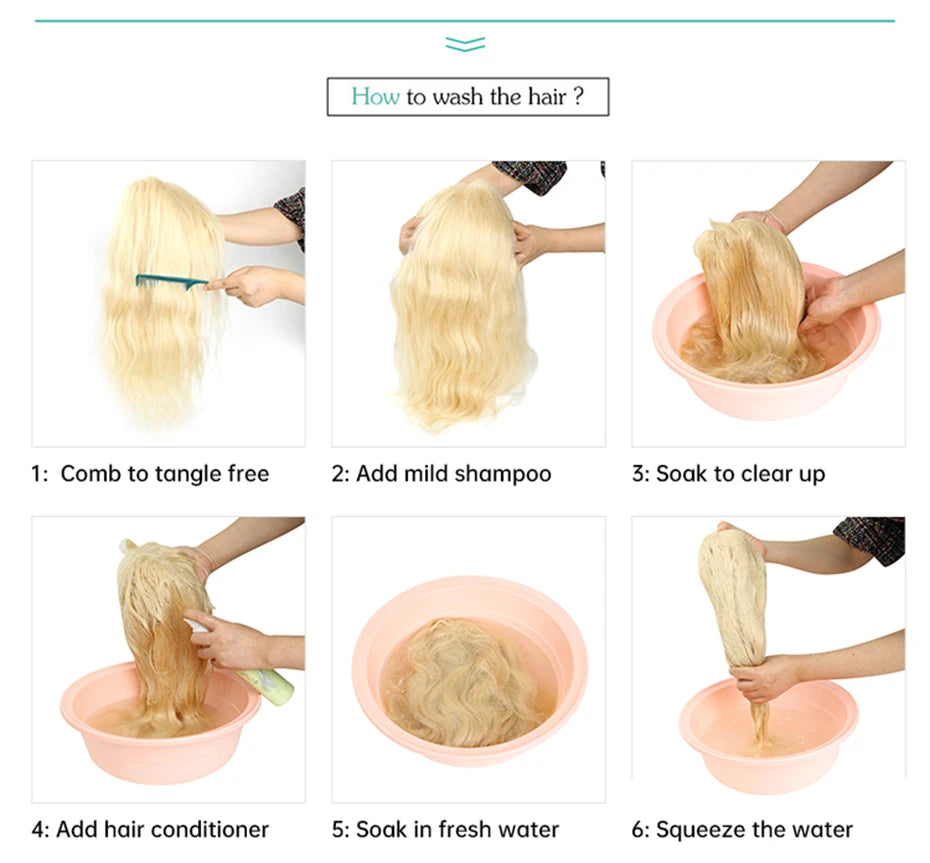 How to wash the hair ?

1: Comb to tangle free

2: Add mild shampoo

3: Soak to clear up

4: Add hair conditioner

5: Soak in fresh water

6: Squeeze the water