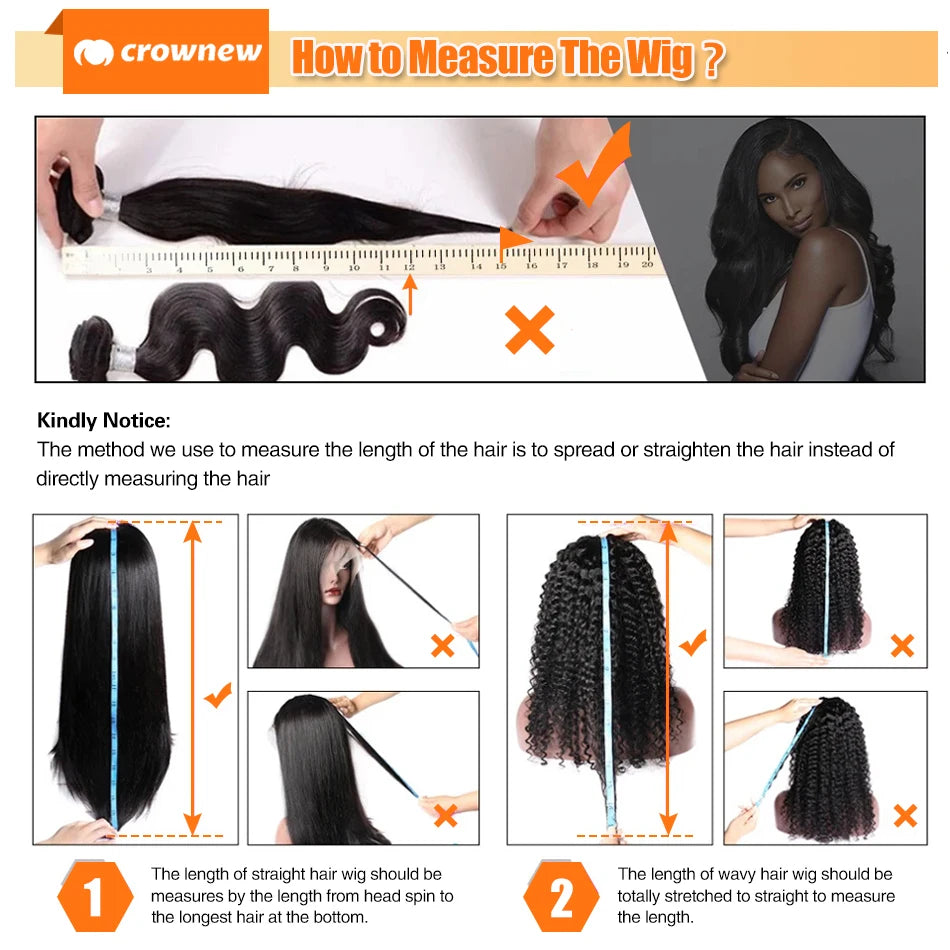 crownew How to Measure The Wig ?

3 4 5 6 7 8 9 10 11 12 13 14 15 16 17 18 19 20

Kindly Notice:
The method we use to measure the length of the hair is to spread or straighten the hair instead of directly measuring the hair

1 The length of straight hair wig should be measures by the length from head spin to the longest hair at the bottom.

2 The length of wavy hair wig should be totally stretched to straight to measure the length.